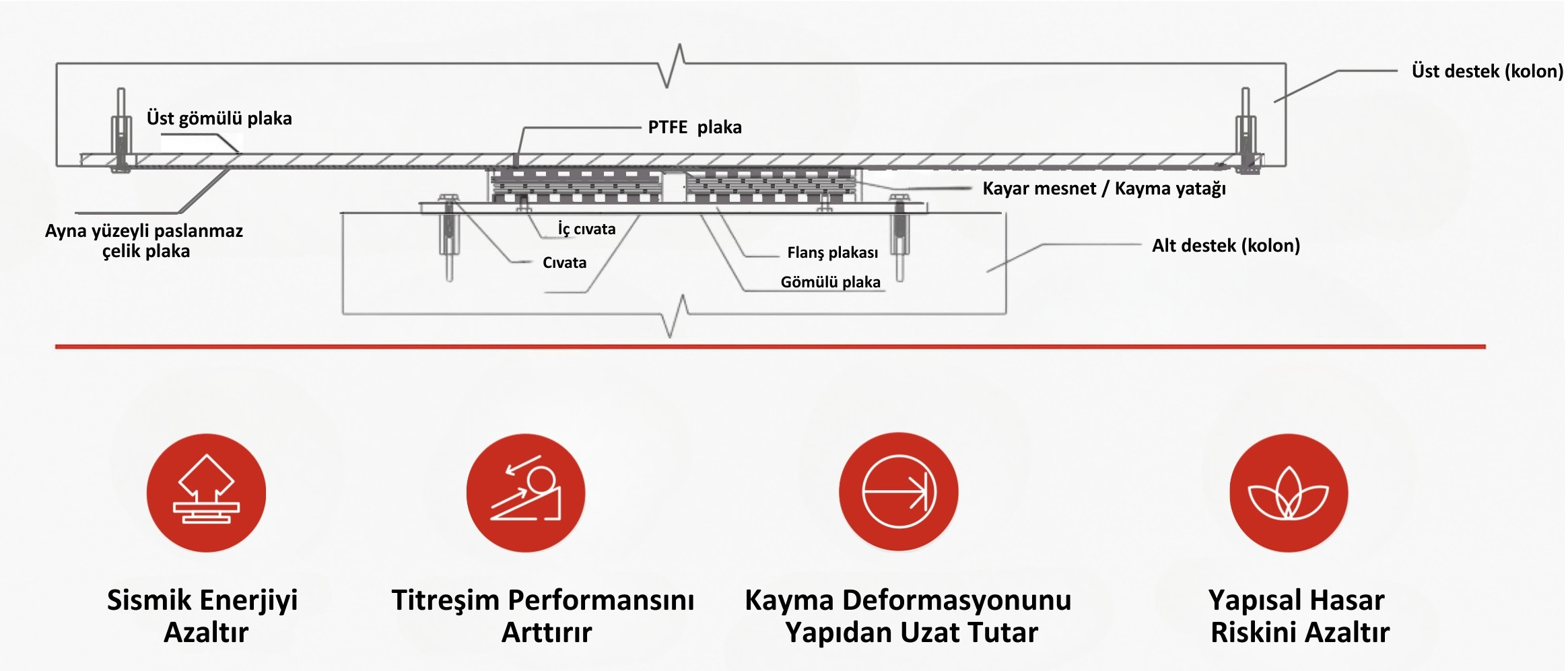 Üst destek (kolon)

Üst gömülü plaka

PTFE plaka

Kayar mesnet / Kayma yatağı

Ayna yüzeyli paslanmaz çelik plaka

İç cıvata

Cıvata

Flanş plakası

Gömülü plaka

Alt destek (kolon)

Sismik Enerjiyi Azaltır

Titreşim Performansını Arttırır

Kayma Deformasyonunu Yapıdan Uzat Tutar

Yapısal Hasar Riskini Azaltır